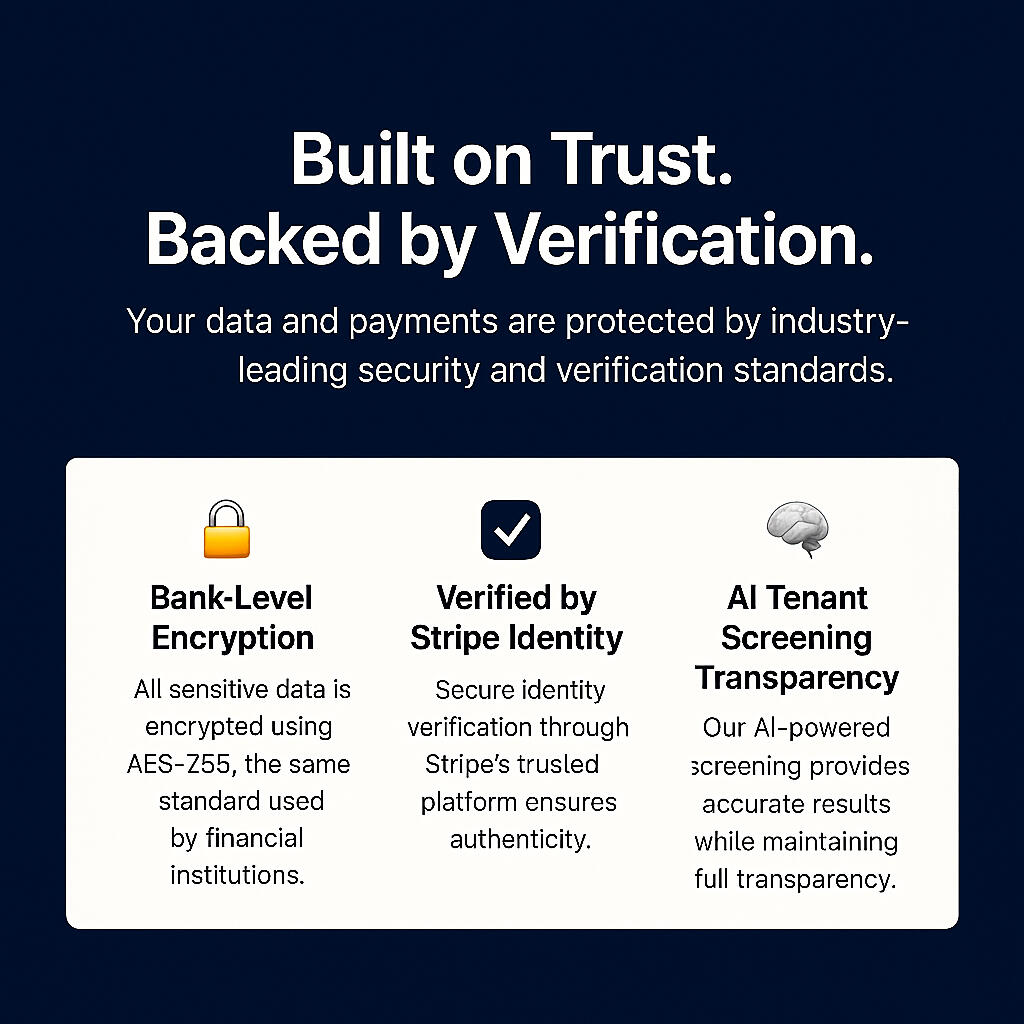 Built on Trust.
Backed by Verification.

Your data and payments are protected by industry-leading security and verification standards.

Bank-Level Encryption

All sensitive data is encrypted using AES-Z55, the same standard used by financial institutions.

Verified by Stripe Identity

Secure identity verification through Stripe's trusled platform ensures authenticity.

AI Tenant Screening Transparency

Our AI-powered screening provides accurate results while maintaining full transparency.